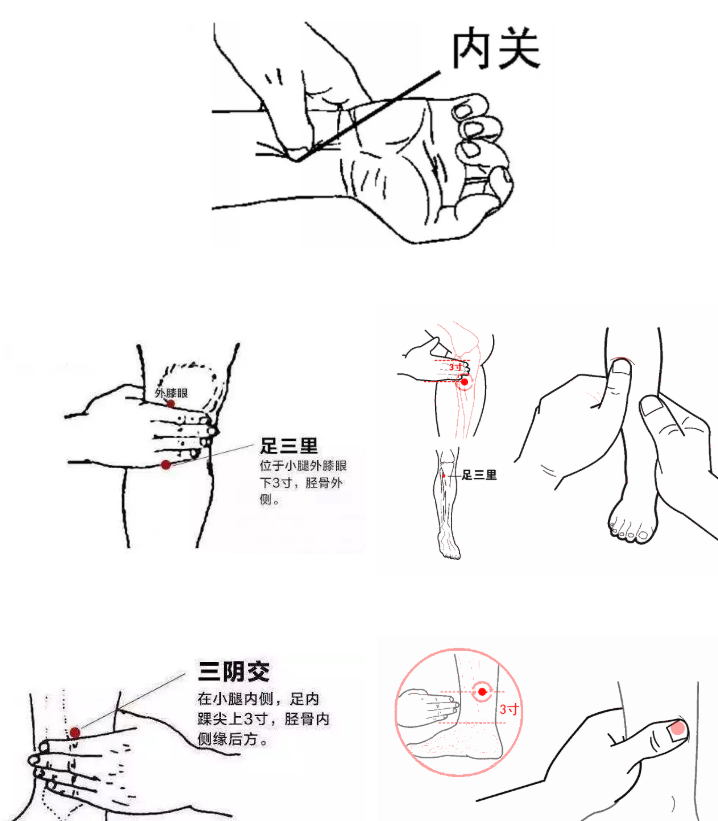 内关

外膝眼

足三里
位于小腿外膝眼下3寸，胫骨外侧。

3寸

足三里

三阴交
在小腿内侧，足内踝尖上3寸，胫骨内侧缘后方。

3寸